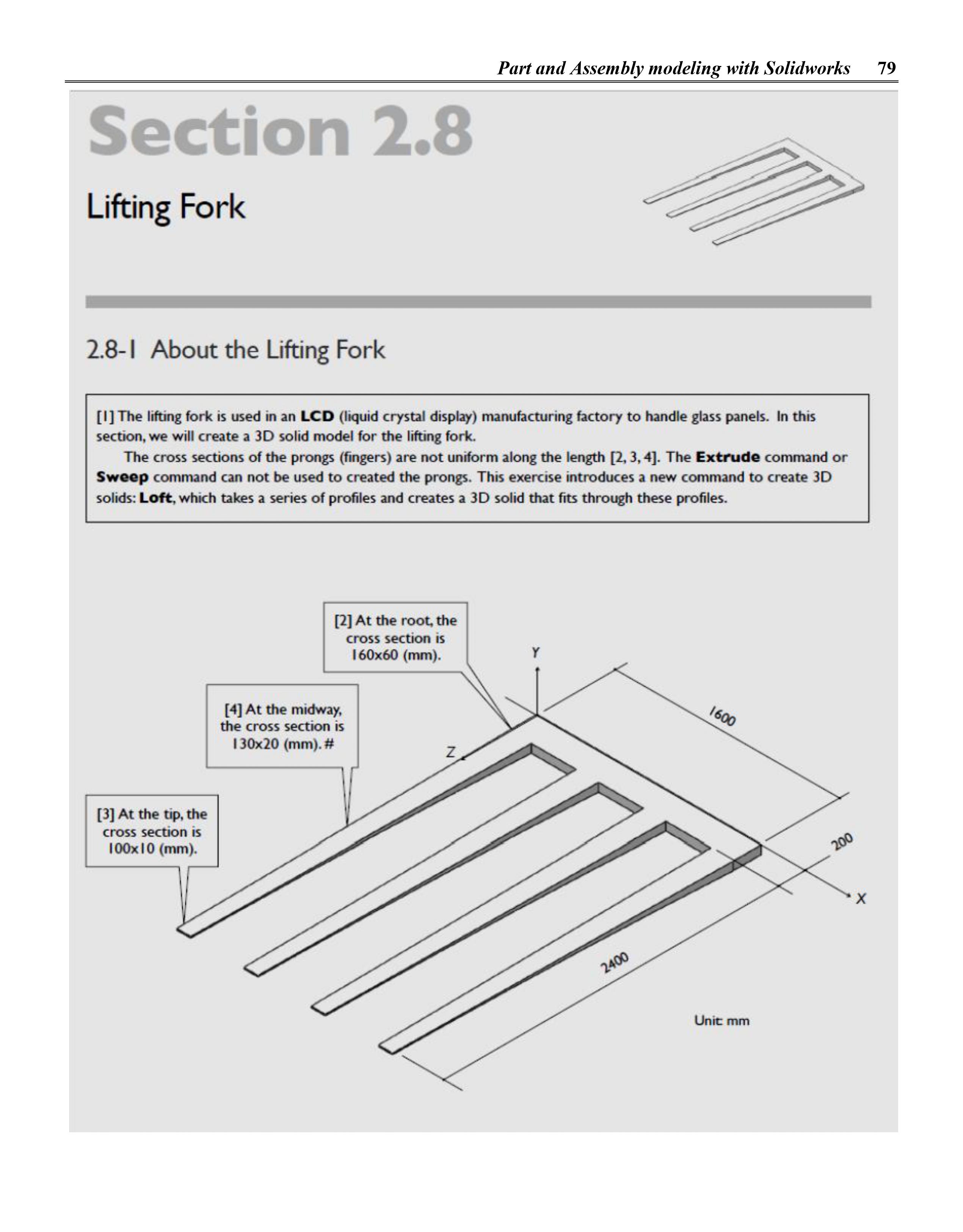 Part and Assembly modeling with Solidworks 79

Section 2.8

Lifting Fork

2.8-1 About the Lifting Fork

[1] The lifting fork is used in an LCD (liquid crystal display) manufacturing factory to handle glass panels. In this section, we will create a 3D solid model for the lifting fork.

The cross sections of the prongs (fingers) are not uniform along the length [2, 3, 4]. The Extrude command or Sweep command can not be used to created the prongs. This exercise introduces a new command to create 3D solids: Loft, which takes a series of profiles and creates a 3D solid that fits through these profiles.

[2] At the root, the cross section is 160x60 (mm).

[4] At the midway, the cross section is 130x20 (mm). #

[3] At the tip, the cross section is 100x10 (mm).

Y

Z

X

1600

200

2400

Unit: mm