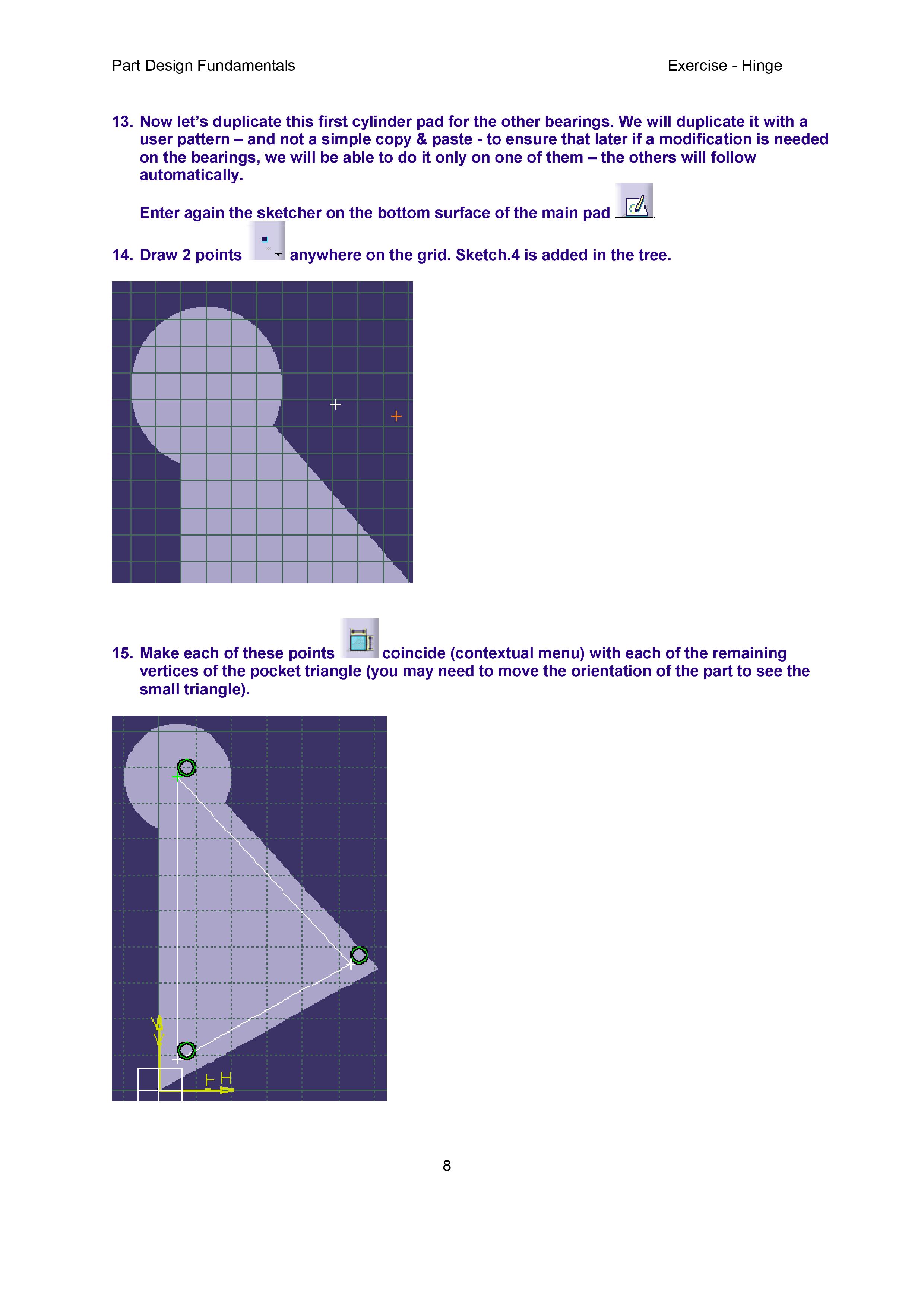 Part Design Fundamentals

Exercise - Hinge

13. Now let's duplicate this first cylinder pad for the other bearings. We will duplicate it with a user pattern – and not a simple copy & paste - to ensure that later if a modification is needed on the bearings, we will be able to do it only on one of them – the others will follow automatically.

Enter again the sketcher on the bottom surface of the main pad .

14. Draw 2 points anywhere on the grid. Sketch.4 is added in the tree.

15. Make each of these points coincide (contextual menu) with each of the remaining vertices of the pocket triangle (you may need to move the orientation of the part to see the small triangle).

V

H

8