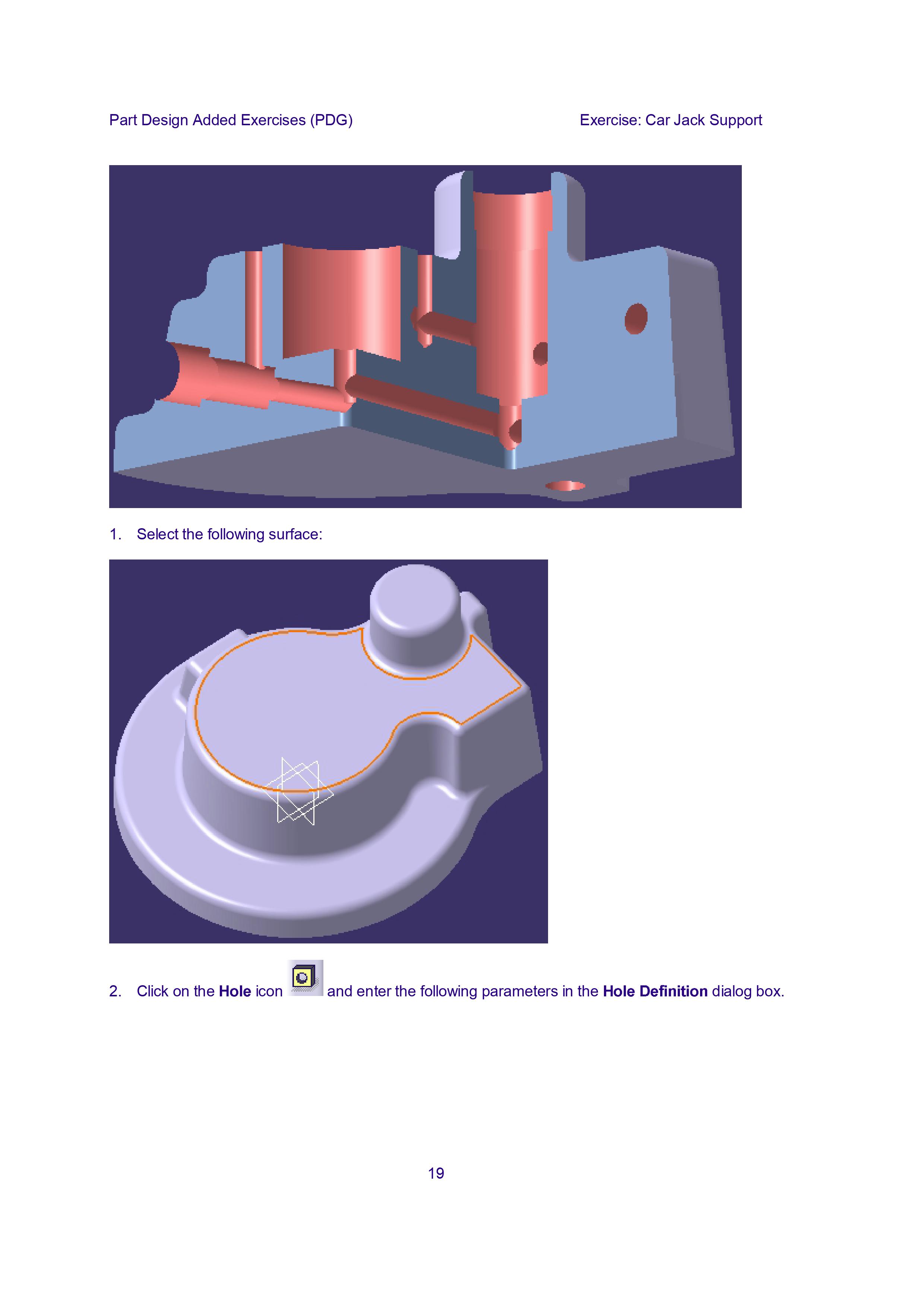 Part Design Added Exercises (PDG)

Exercise: Car Jack Support

1. Select the following surface:

2. Click on the Hole icon and enter the following parameters in the Hole Definition dialog box.

19