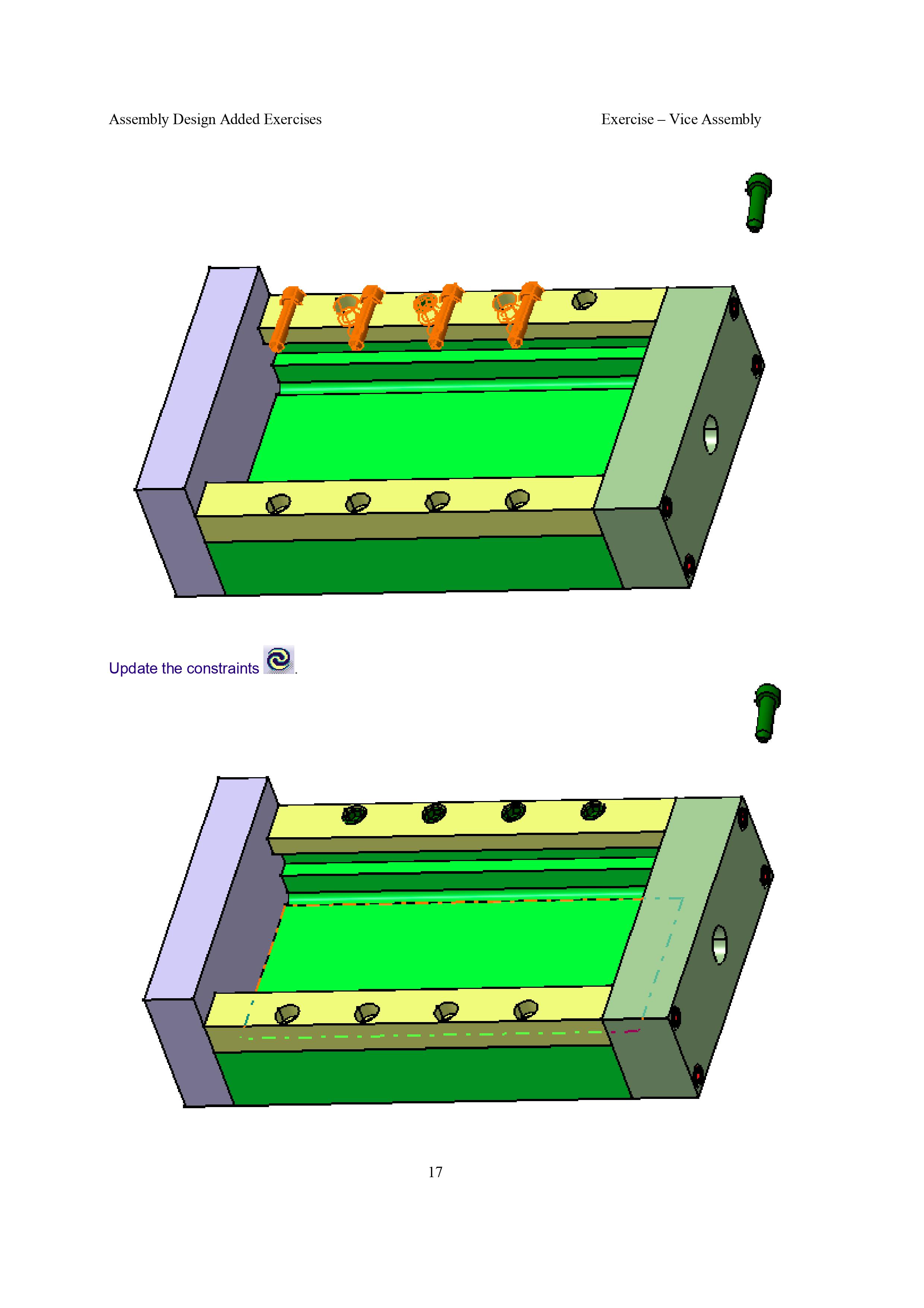 Assembly Design Added Exercises

Exercise – Vice Assembly

Update the constraints .

17