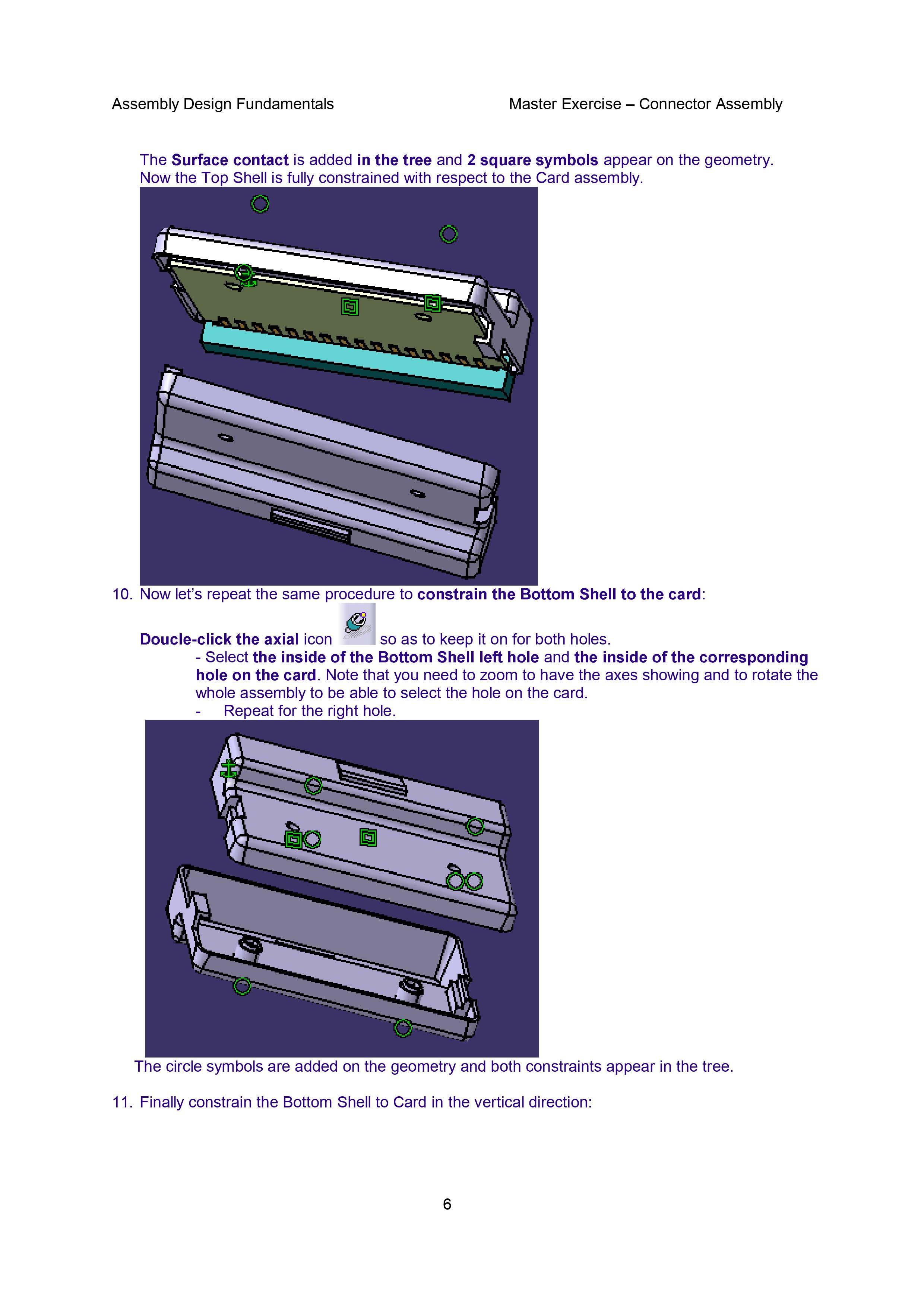 Assembly Design Fundamentals

Master Exercise – Connector Assembly

The Surface contact is added in the tree and 2 square symbols appear on the geometry. Now the Top Shell is fully constrained with respect to the Card assembly.

10. Now let's repeat the same procedure to constrain the Bottom Shell to the card:

Doucle-click the axial icon so as to keep it on for both holes.
- Select the inside of the Bottom Shell left hole and the inside of the corresponding hole on the card. Note that you need to zoom to have the axes showing and to rotate the whole assembly to be able to select the hole on the card.
- Repeat for the right hole.

The circle symbols are added on the geometry and both constraints appear in the tree.

11. Finally constrain the Bottom Shell to Card in the vertical direction:

6