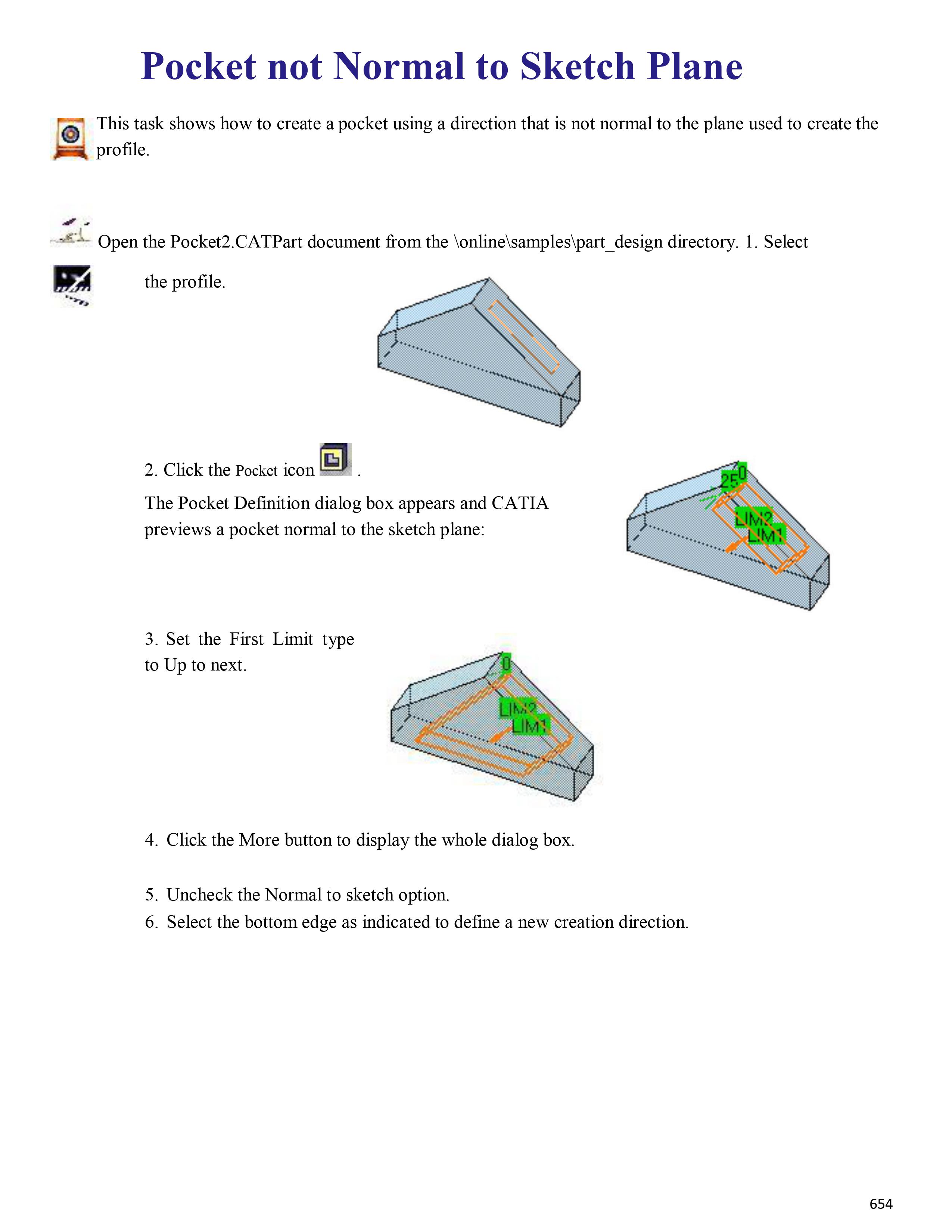 Pocket not Normal to Sketch Plane

This task shows how to create a pocket using a direction that is not normal to the plane used to create the profile.

Open the Pocket2.CATPart document from the \online\samples\part_design directory. 1. Select the profile.

2. Click the Pocket icon .

The Pocket Definition dialog box appears and CATIA previews a pocket normal to the sketch plane:

25 0
LIM2
LIM1

3. Set the First Limit type to Up to next.

0
LIM2
LIM1

4. Click the More button to display the whole dialog box.

5. Uncheck the Normal to sketch option.
6. Select the bottom edge as indicated to define a new creation direction.

654