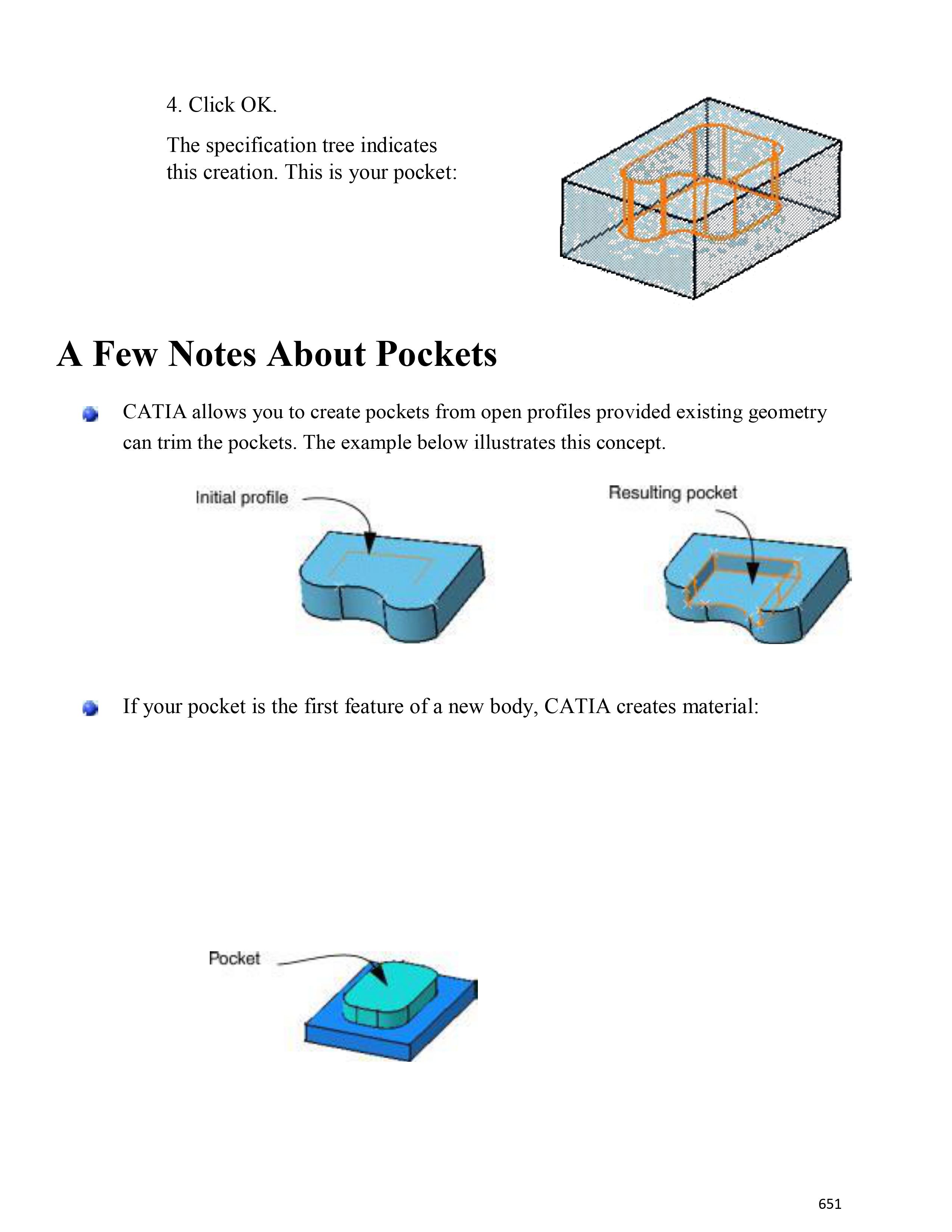 4. Click OK.

The specification tree indicates this creation. This is your pocket:

A Few Notes About Pockets

CATIA allows you to create pockets from open profiles provided existing geometry can trim the pockets. The example below illustrates this concept.

Initial profile

Resulting pocket

If your pocket is the first feature of a new body, CATIA creates material:

Pocket

651